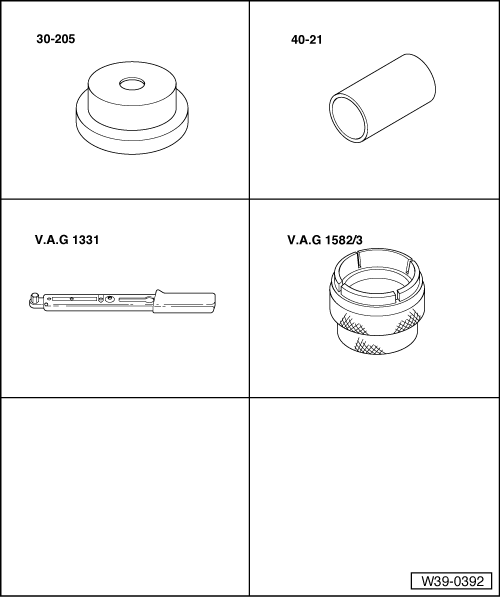 30-205

40-21

V.A.G 1331

V.A.G 1582/3

W39-0392