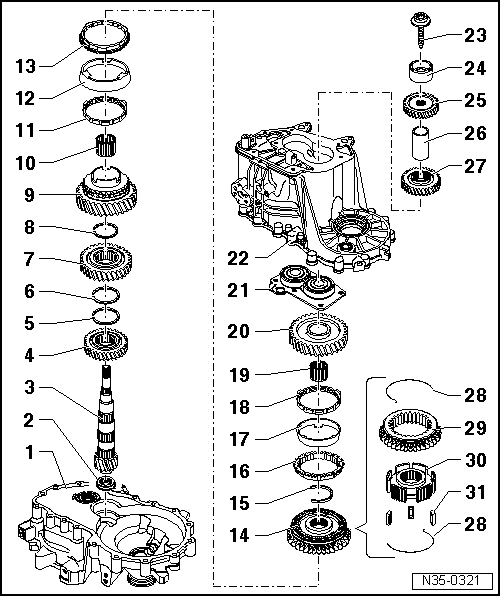 13
12
11
10
9
8
7
6
5
4
3
2
1
23
24
25
26
27
22
21
20
19
18
17
16
15
14
28
29
30
31
28
N35-0321