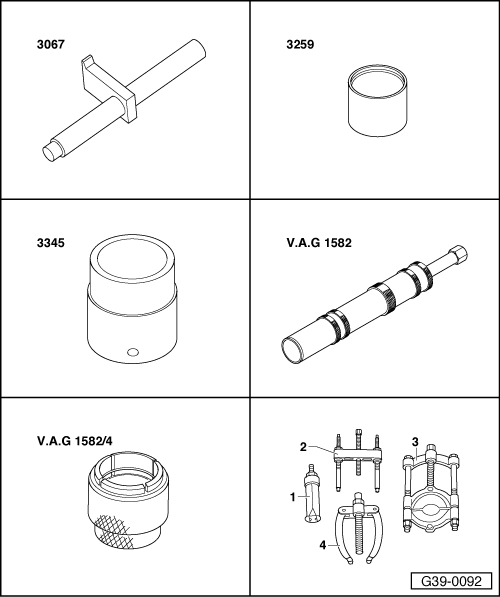 3067

3259

3345

V.A.G 1582

V.A.G 1582/4

2

3

1

4

G39-0092