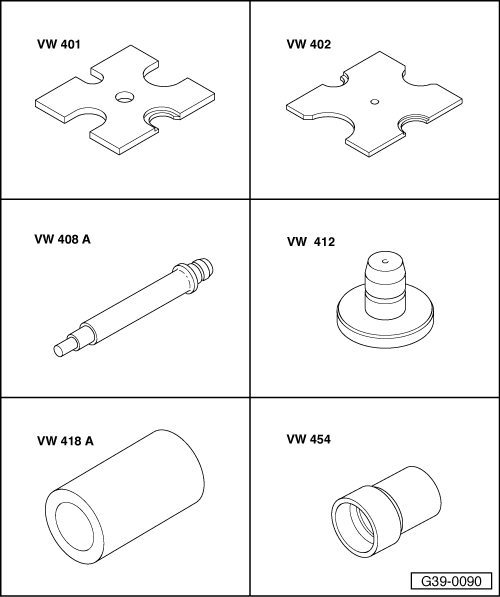 VW 401

VW 402

VW 408 A

VW 412

VW 418 A

VW 454

G39-0090