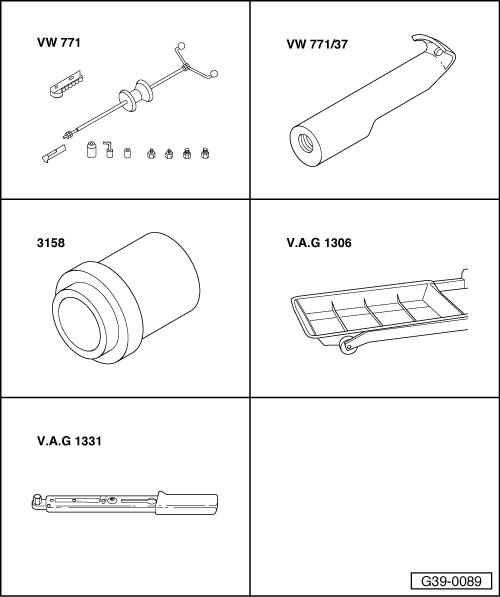 VW 771

VW 771/37

3158

V.A.G 1306

V.A.G 1331

G39-0089