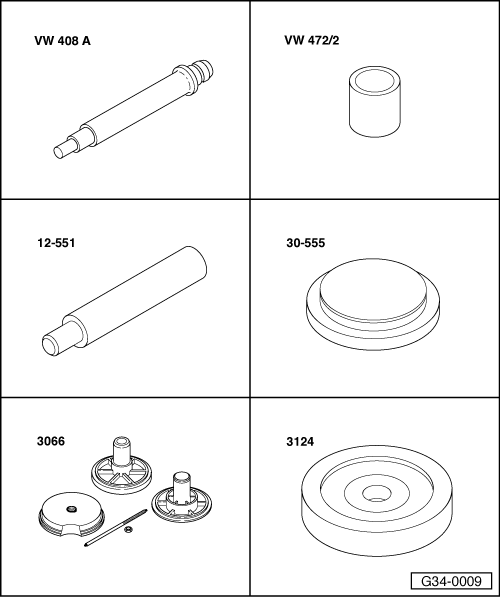 VW 408 A

VW 472/2

12-551

30-555

3066

3124

G34-0009