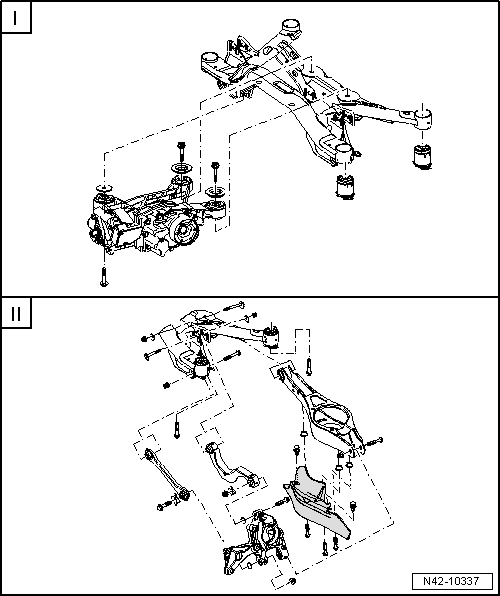 I

II

N42-10337