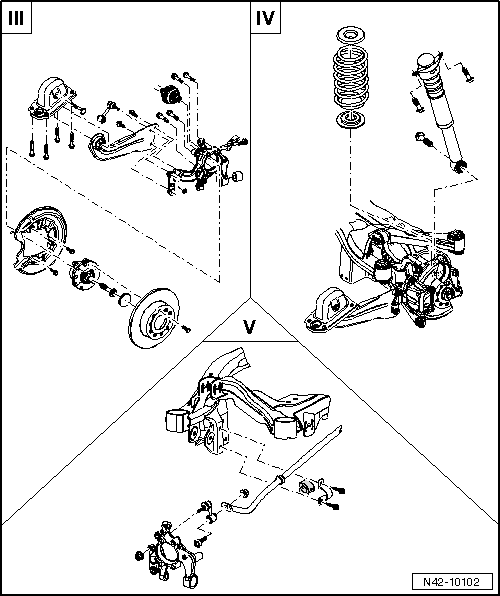 III

IV

V

N42-10102