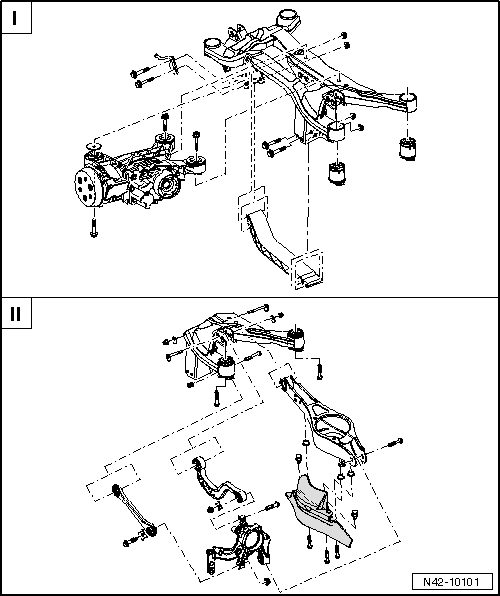 I

II

N42-10101