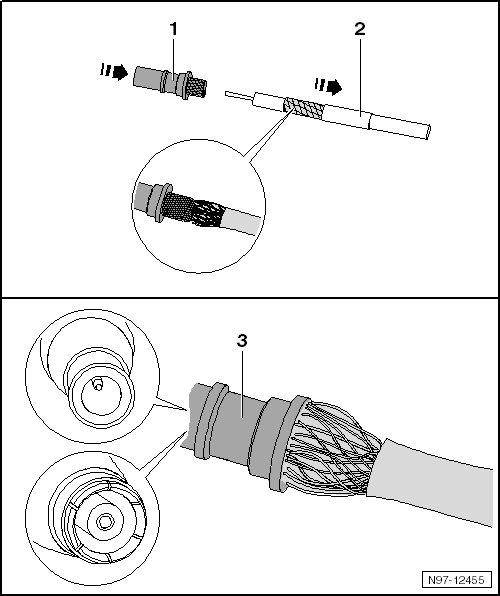 1

2

3

N97-12455