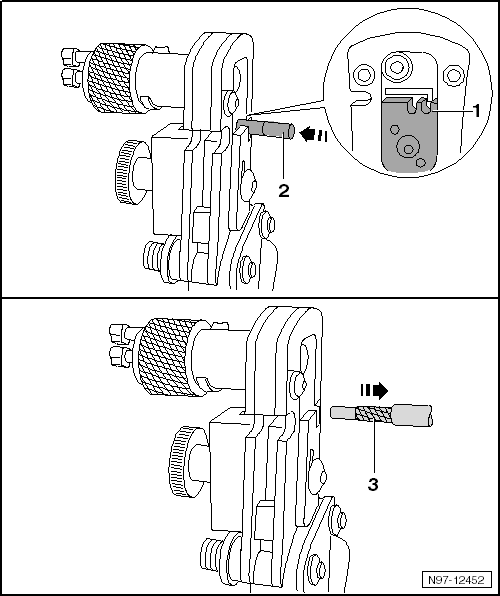 1

2

3

N97-12452