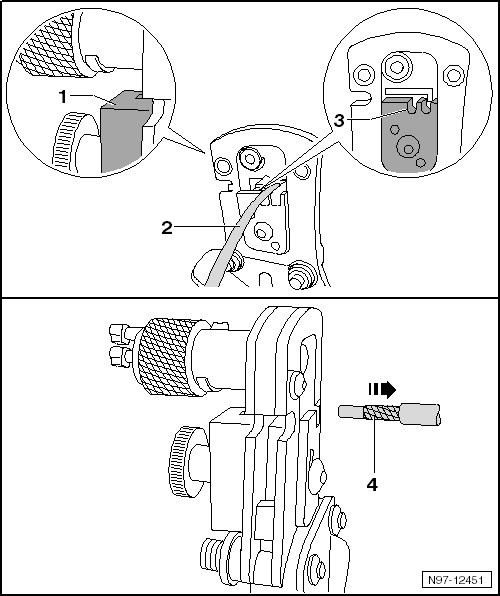 1
3
2
4
N97-12451