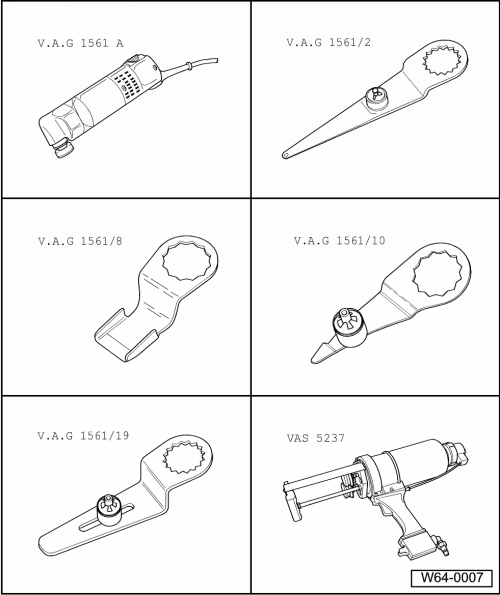 V.A.G 1561 A

V.A.G 1561/2

V.A.G 1561/8

V.A.G 1561/10

V.A.G 1561/19

VAS 5237

W64-0007