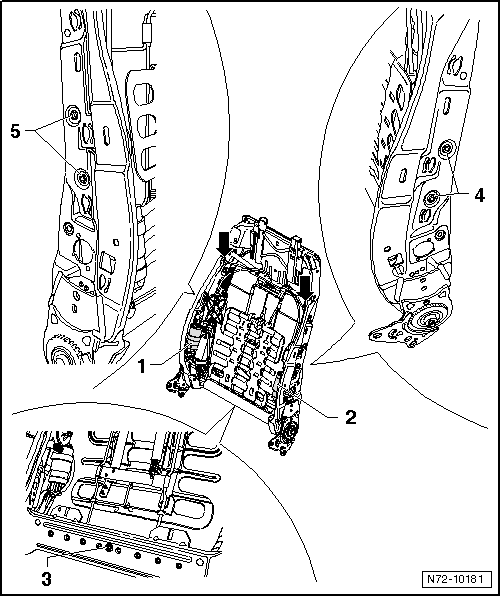 5

4

1

2

3

N72-10181