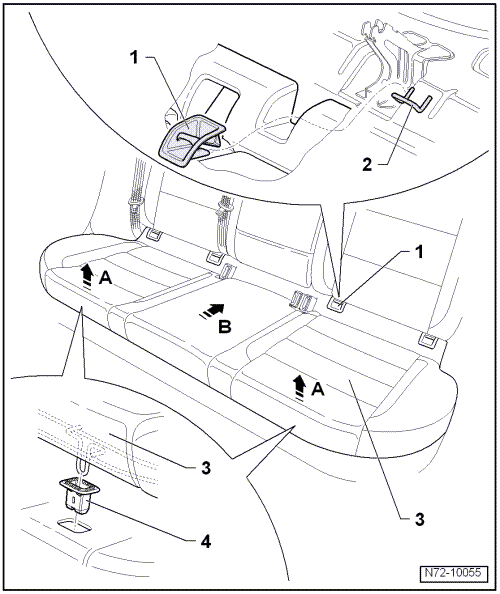 1
2
1
A
B
A
3
3
4
N72-10055