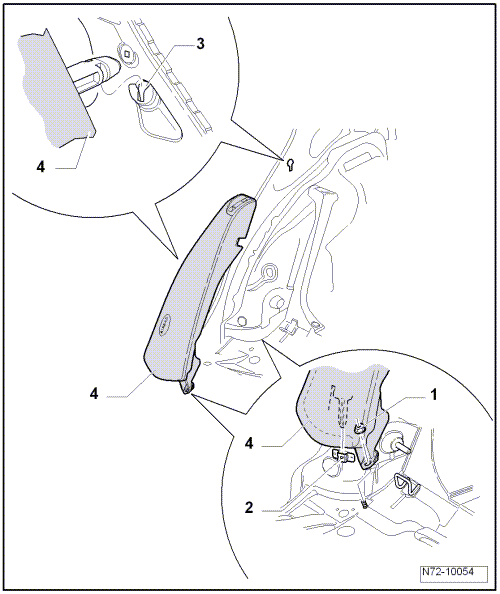 3

4

4

1

4

2

N72-10054