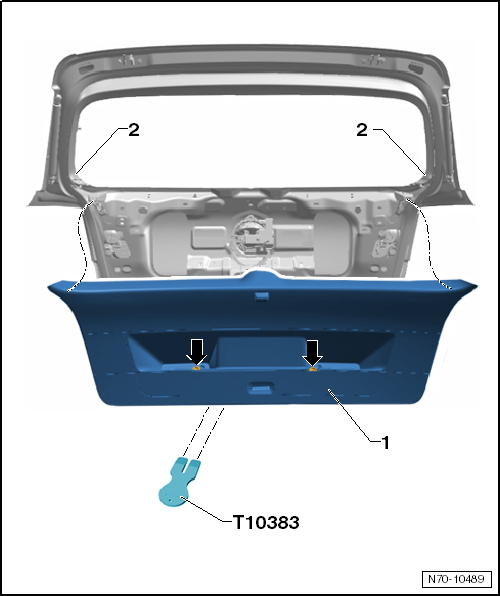 2
2
1
T10383
N70-10489