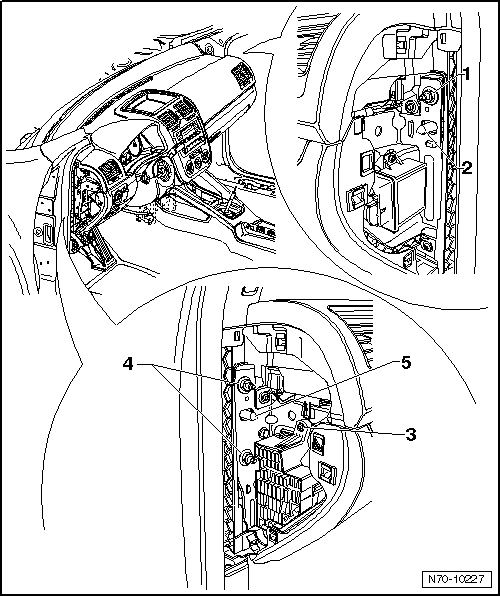 1
2
4
5
3
N70-10227