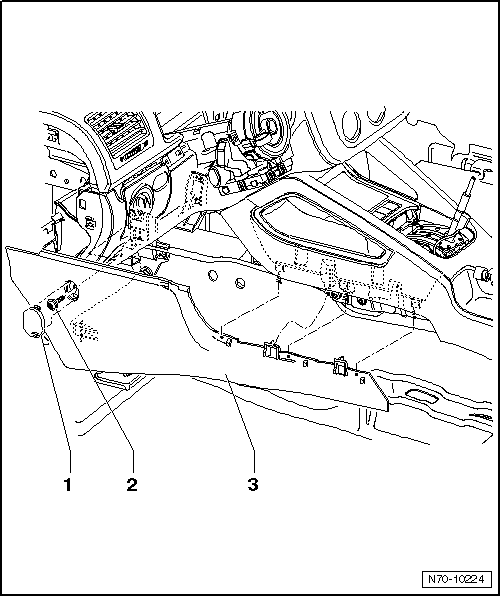 1
2
3

N70-10224