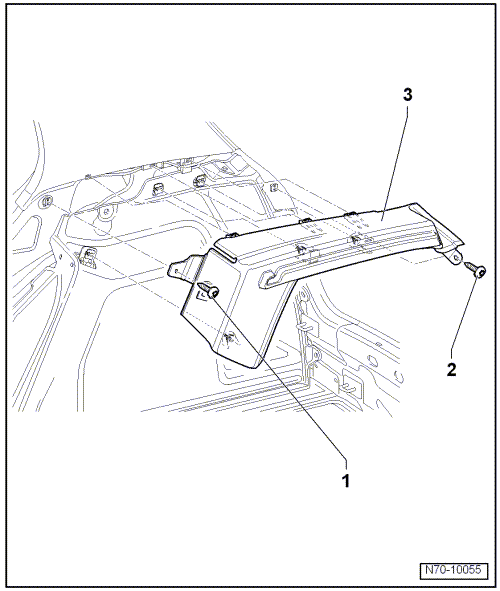 3

2

1

N70-10055