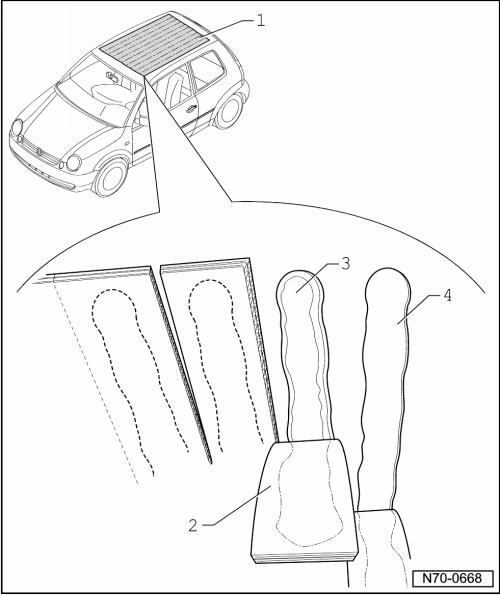 1
3
4
2
N70-0668