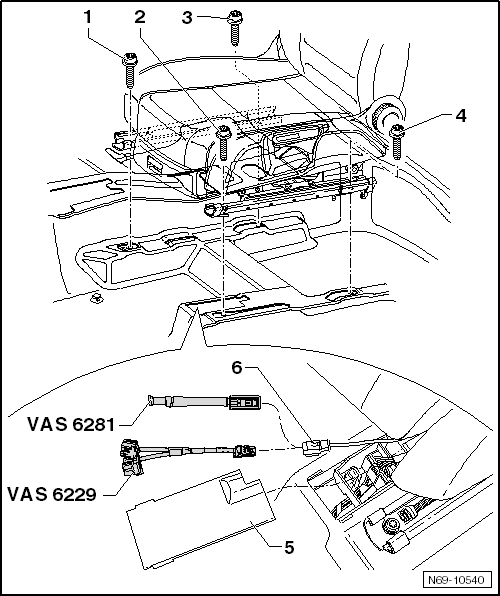 1
2
3
4
6
VAS 6281
VAS 6229
5
N69-10540