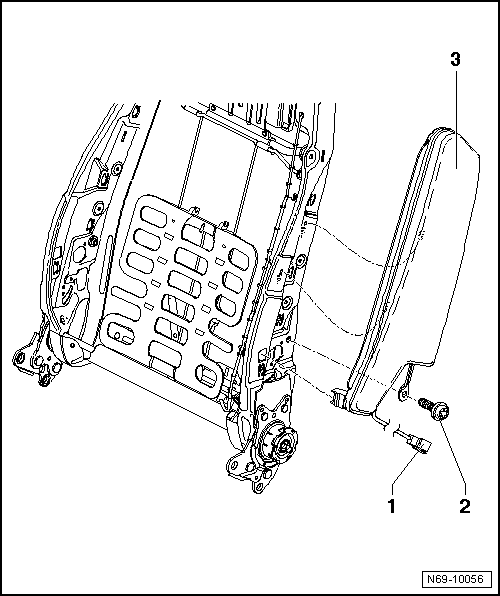 3

1

2

N69-10056