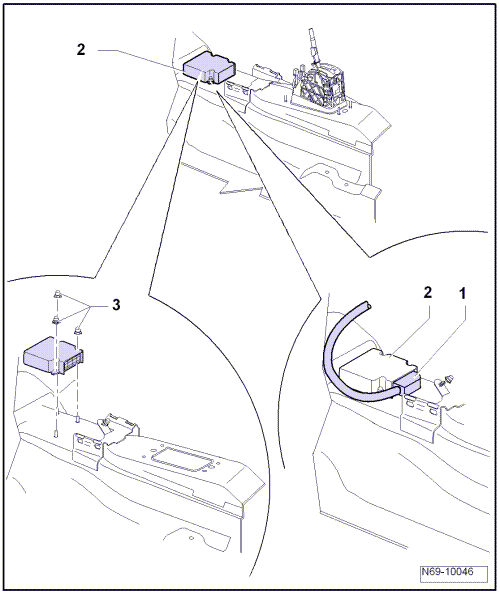 2

3

2
1

N69-10046