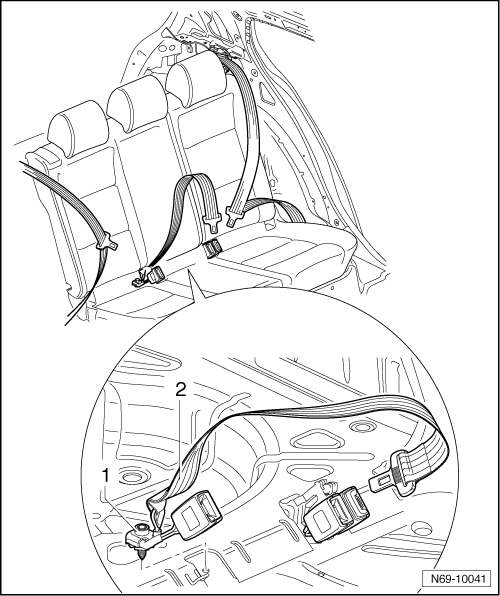 2
1
N69-10041