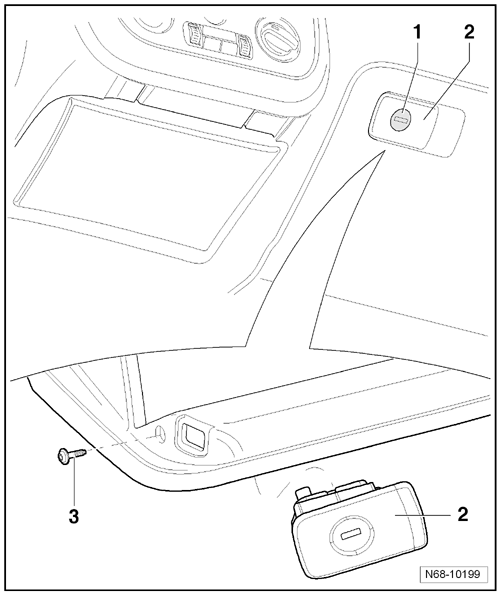 1
2
3
2
N68-10199