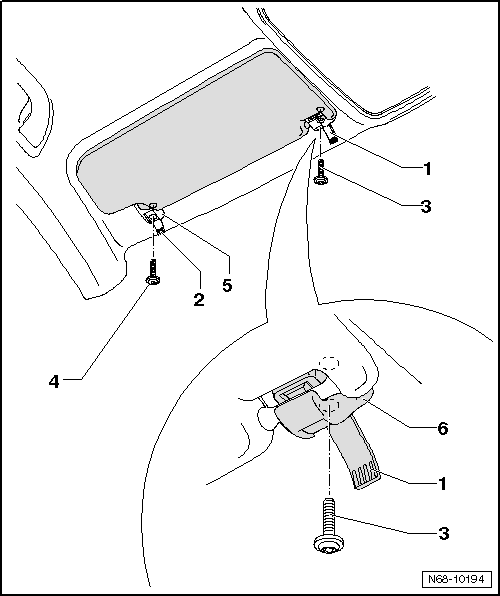 1
3
5
2
4
6
1
3
N68-10194