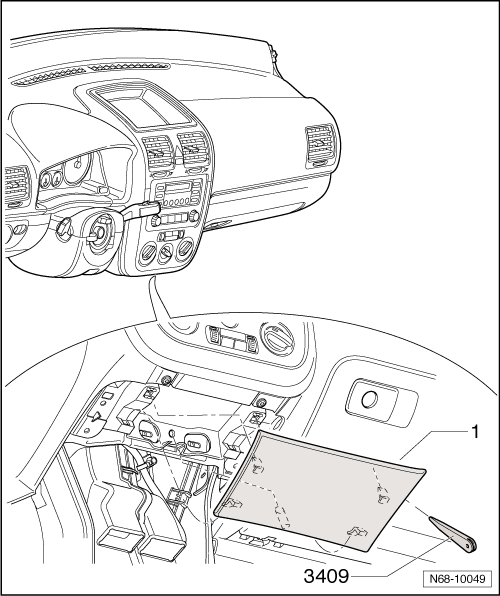 1

3409

N68-10049