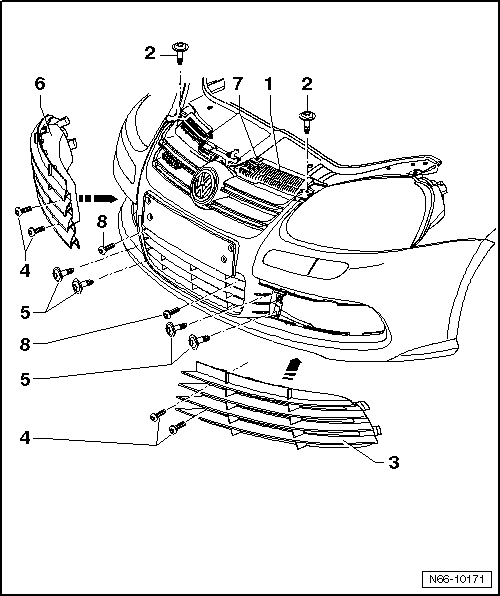 2
6
7
1
2
8
4
5
8
5
4
3
N66-10171