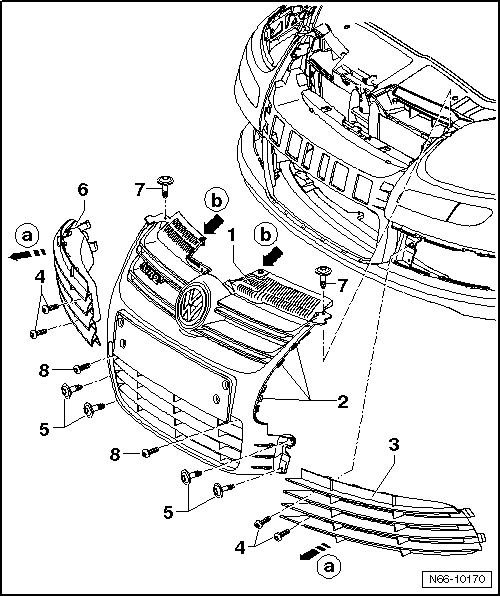 6
7
b
a
1
b
4
7
8
5
2
8
3
5
4
a
N66-10170