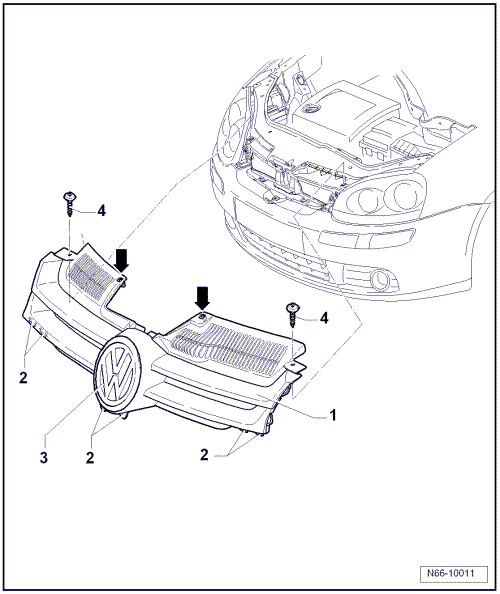 4
4
2
1
3
2
2
N66-10011