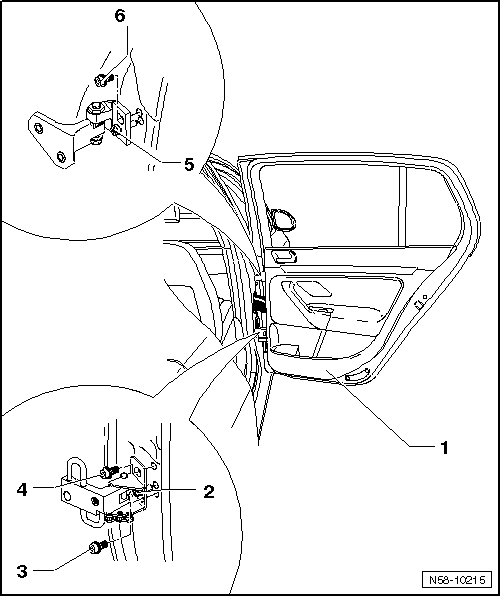 6
5
1
4
2
3
N58-10215