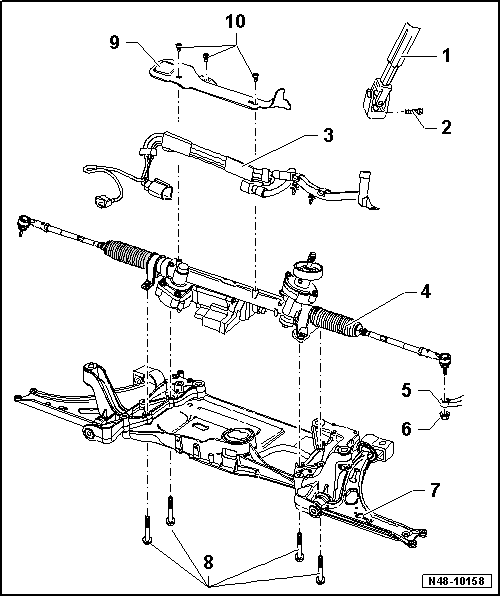 10
9
1
2
3
4
5
6
7
8
N48-10158