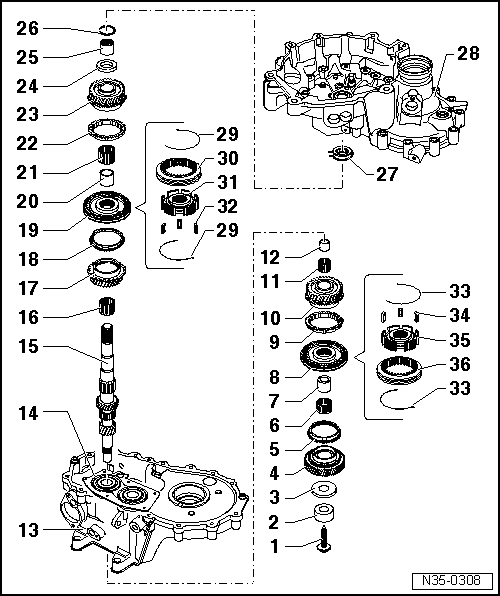 26
25
24
23
22
21
20
19
18
17
16
15
14
13
29
30
31
32
29
28
27
12
11
10
9
8
7
6
5
4
3
2
1
33
34
35
36
33
N35-0308