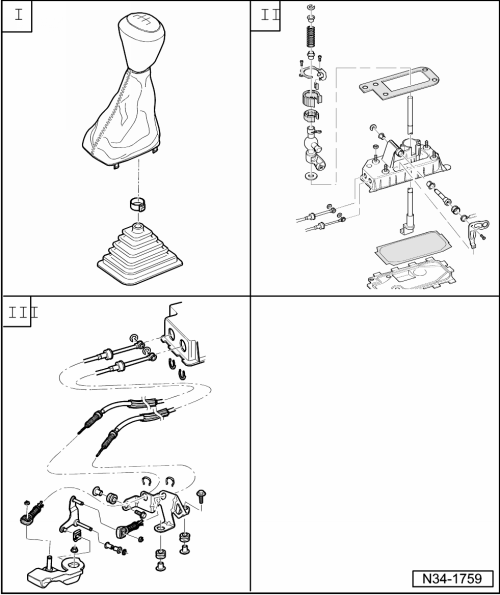 I

II

III

N34-1759