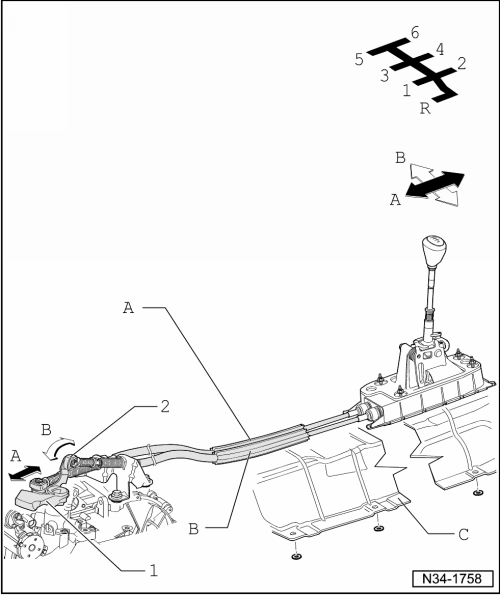 6
5
4
3
2
1
R

B
A

A
2
B
A
B
C
1

N34-1758