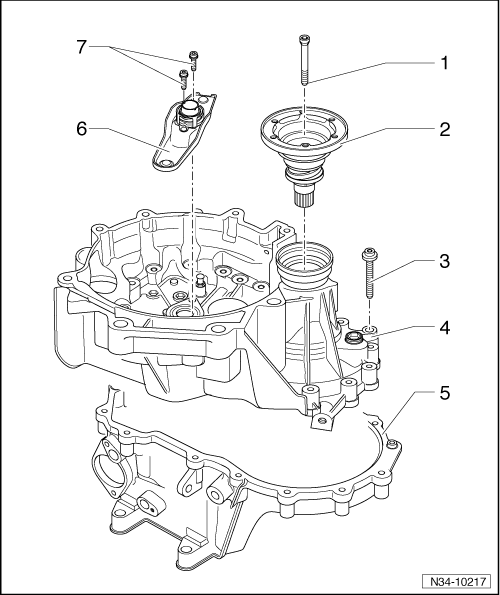 7
1
6
2
3
4
5
N34-10217