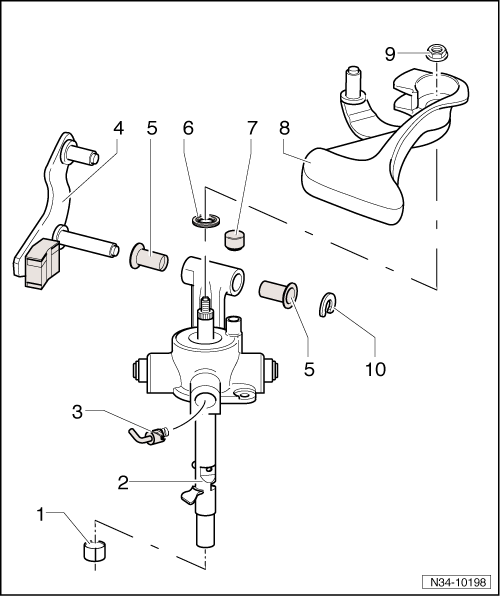 9
4
5
6
7
8
5
10
3
2
1
N34-10198