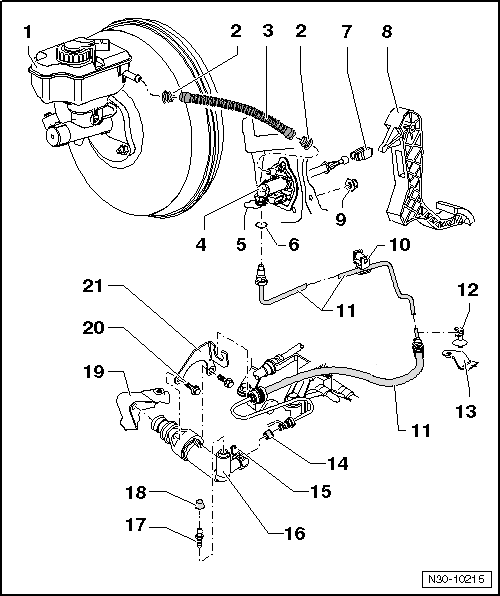 1
2
3
2
7
8
4
5
6
9
10
21
11
12
20
19
13
11
14
15
18
16
17
N30-10215