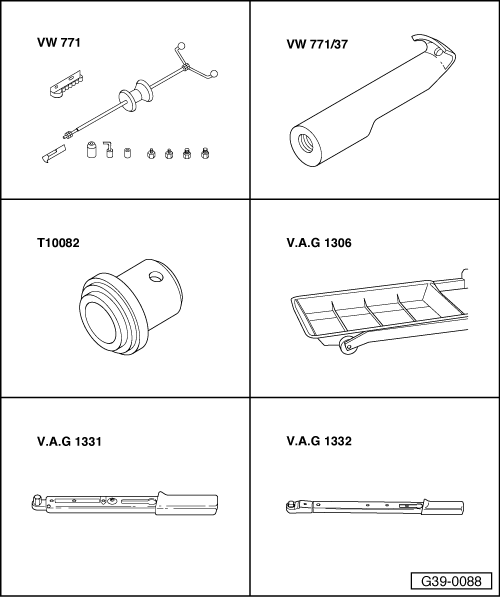 VW 771

VW 771/37

T10082

V.A.G 1306

V.A.G 1331

V.A.G 1332

G39-0088