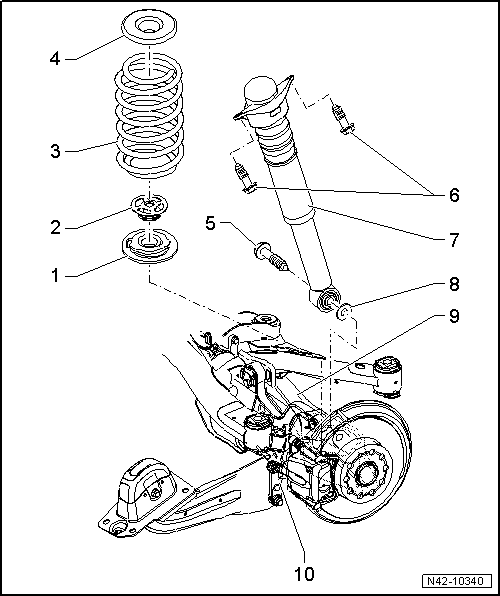 4
3
2
1
5
6
7
8
9
10
N42-10340