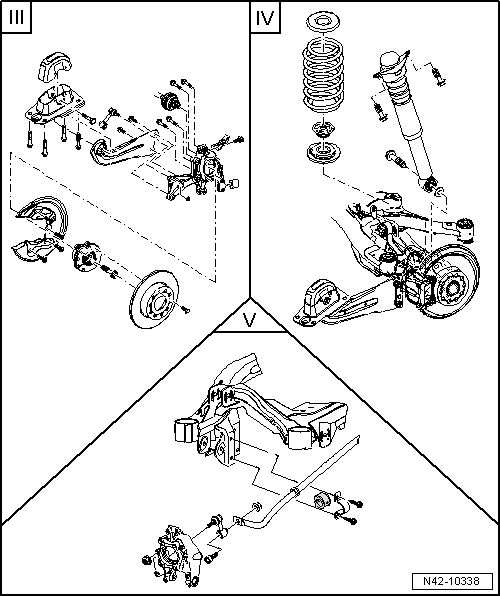 III

IV

V

N42-10338