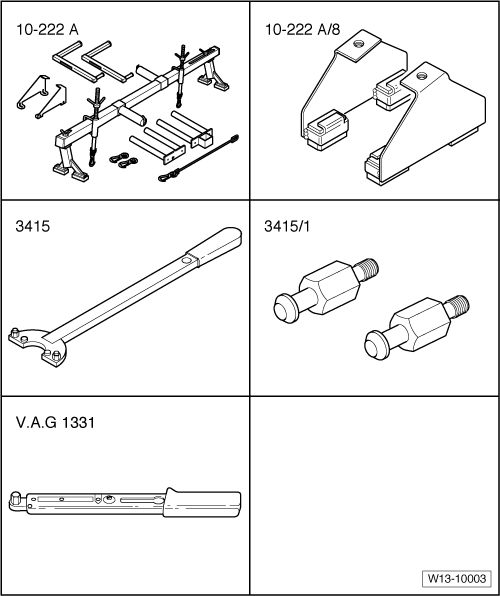 10-222 A

10-222 A/8

3415

3415/1

V.A.G 1331

W13-10003