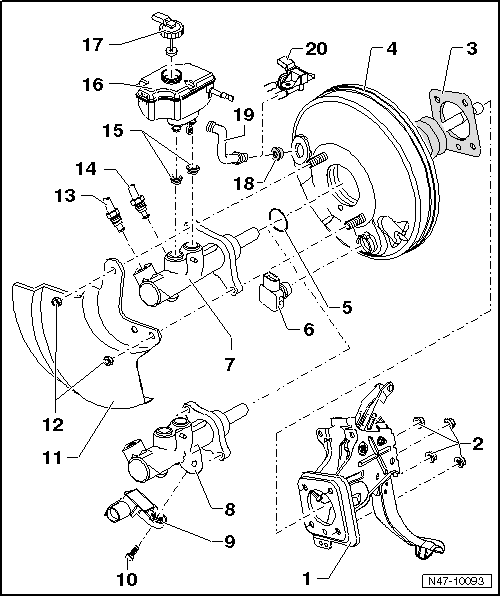 17
20
4
3
16
19
15
18
14
13
5
6
7
12
11
2
8
9
10
1
N47-10093