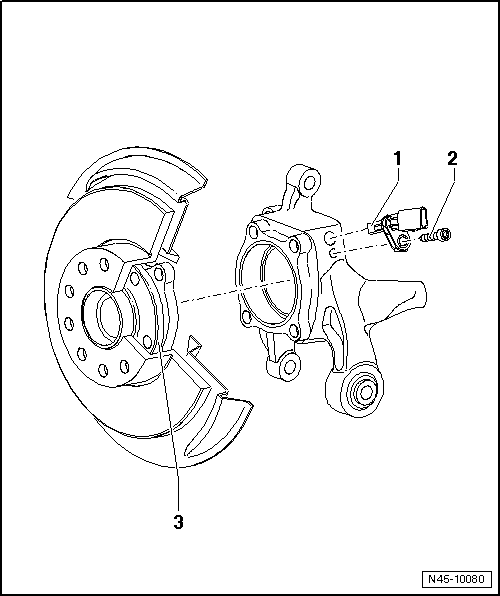 1
2
3
N45-10080