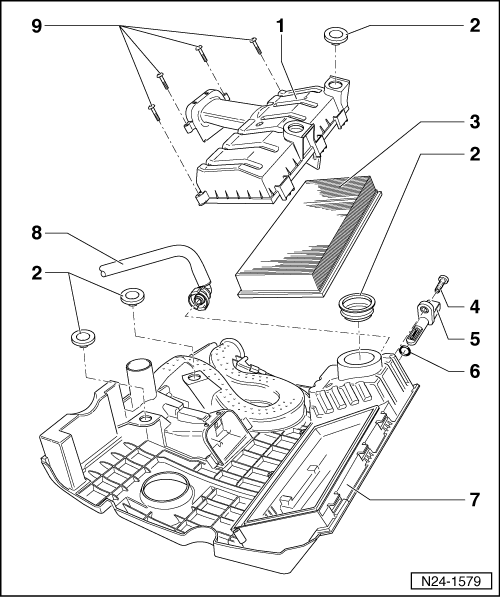 9
1
2
3
2
8
2
4
5
6
7
N24-1579