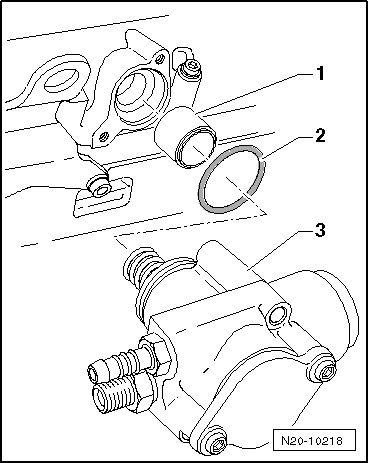 1
2
3
N20-10218