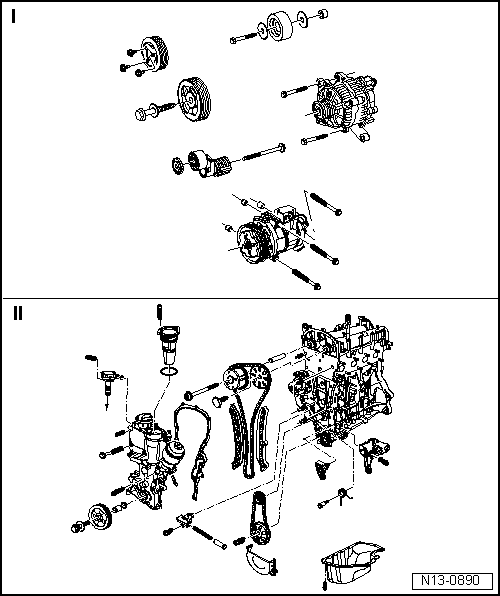 I

II

N13-0890