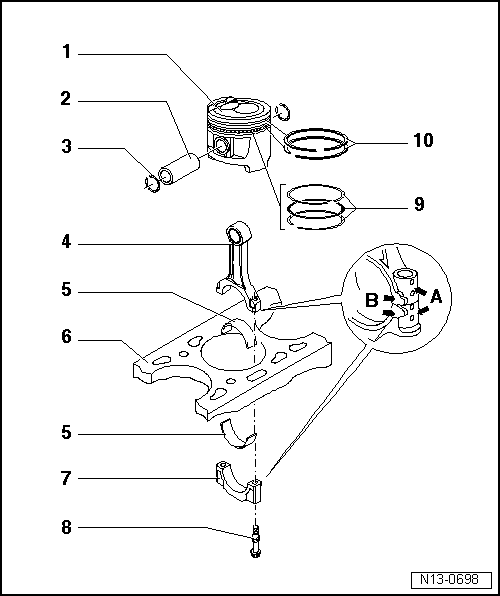 1
2
3
10
9
4
5
B
A
6
5
7
8
N13-0698