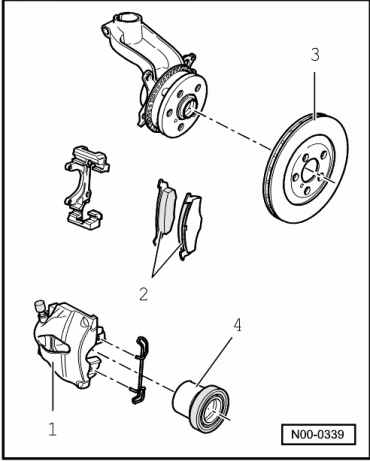 3

2

4

1

N00-0339